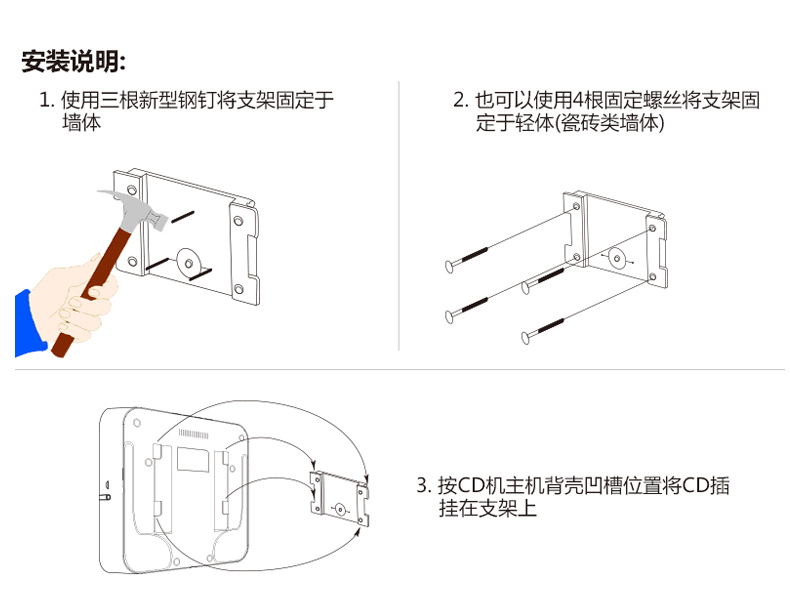 安装说明:

1. 使用三根新型钢钉将支架固定于墙体

2. 也可以使用4根固定螺丝将支架固定于轻体(瓷砖类墙体)

3. 按CD机主机背壳凹槽位置将CD插挂在支架上