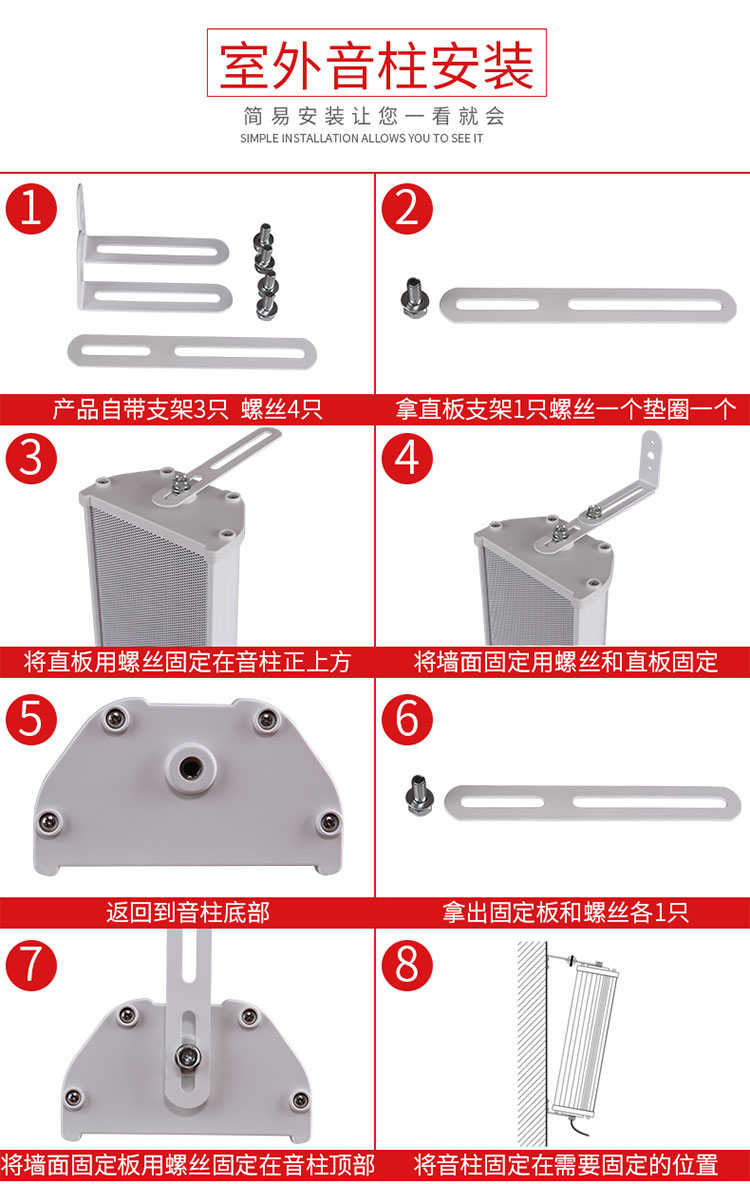 室外音柱安装

简易安装让您一看就会
SIMPLE INSTALLATION ALLOWS YOU TO SEE IT

1
产品自带支架3只 螺丝4只

2
拿直板支架1只螺丝一个垫圈一个

3
将直板用螺丝固定在音柱正上方

4
将墙面固定用螺丝和直板固定

5
返回到音柱底部

6
拿出固定板和螺丝各1只

7
将墙面固定板用螺丝固定在音柱顶部

8
将音柱固定在需要固定的位置