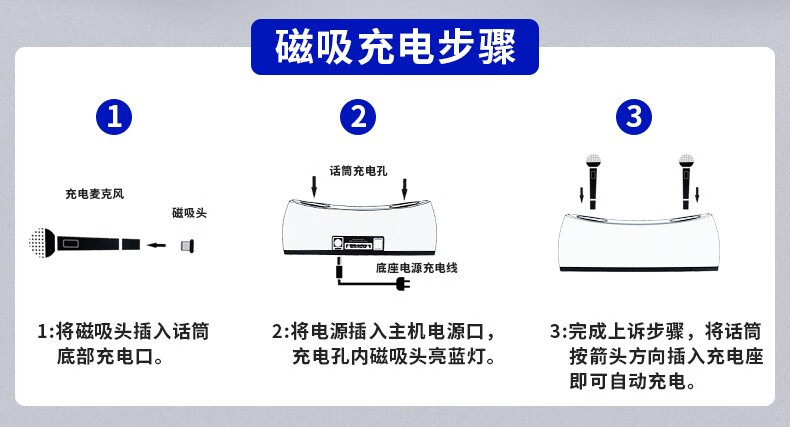 磁吸充电步骤

1

充电麦克风

磁吸头

1:将磁吸头插入话筒底部充电口。

2

话筒充电孔

底座电源充电线

2:将电源插入主机电源口，充电孔内磁吸头亮蓝灯。

3

3:完成上诉步骤，将话筒按箭头方向插入充电座即可自动充电。